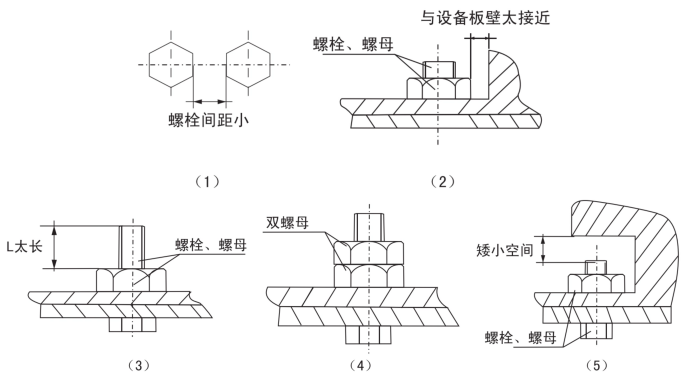 螺栓间距小

（1）

与设备板壁太接近

螺栓、螺母

（2）

L太长

螺栓、螺母

（3）

双螺母

（4）

矮小空间

螺栓、螺母

（5）